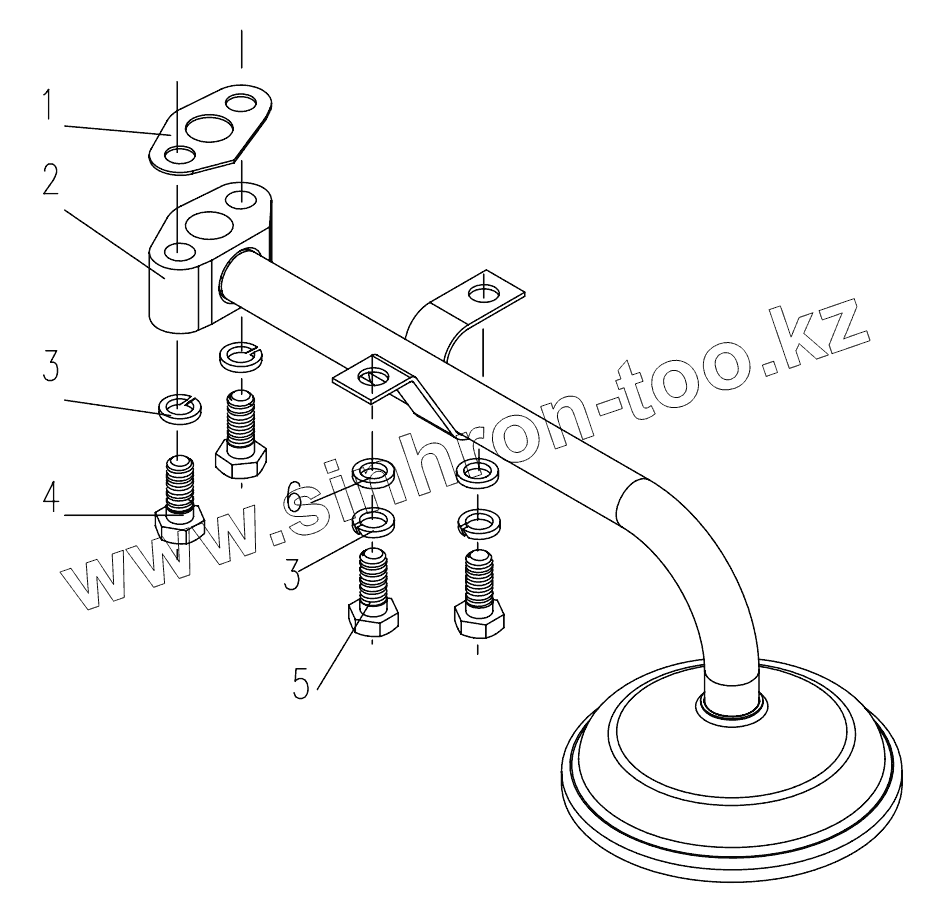 1
2
3
4
6
3
5
www.sinhron-too.kz