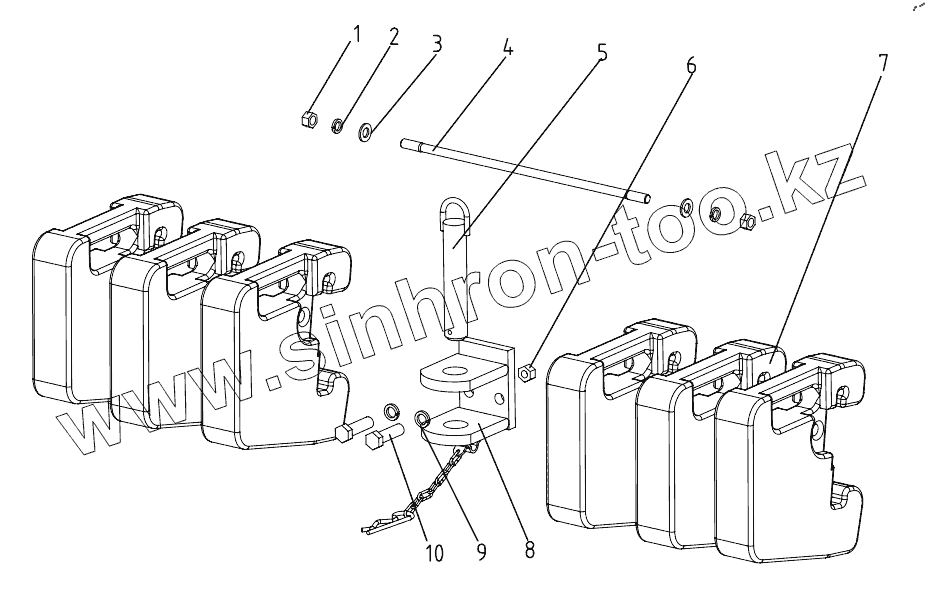 1 2 3 4 5 6 7

www.sinhron-too.kz

10 9 8