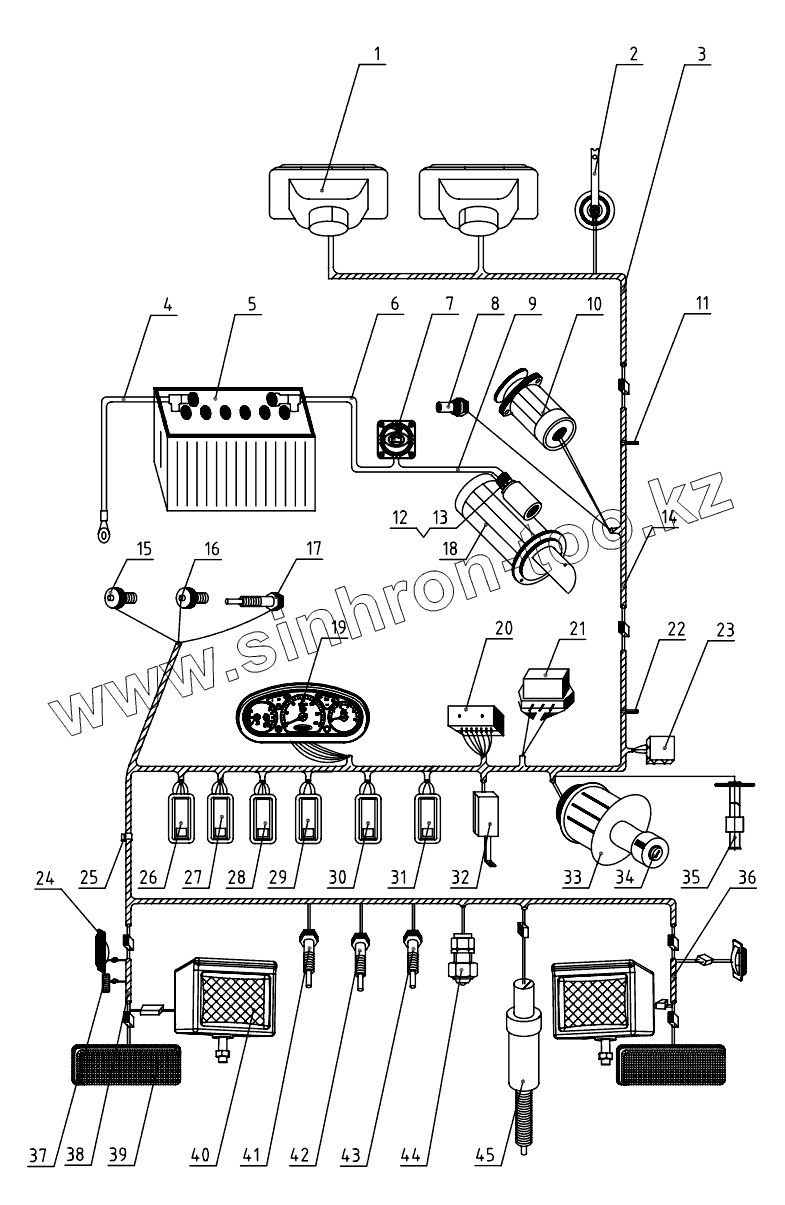 1
2
3
4
5
6
7
8
9
10
11
12
13
14
15
16
17
18
19
20
21
22
23
24
25
26
27
28
29
30
31
32
33
34
35
36
37
38
39
40
41
42
43
44
45
www.sinhron-too.kz