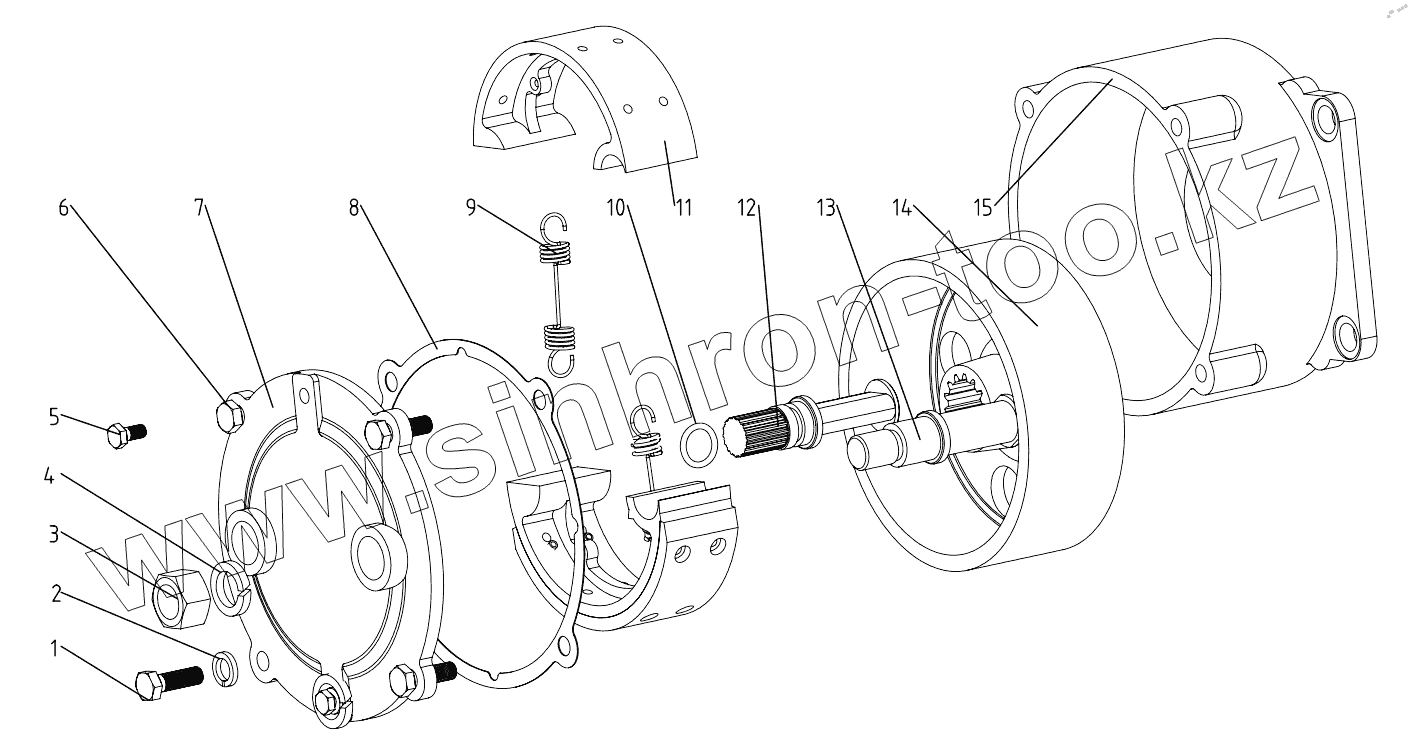 6
7
8
9
10
11
12
13
14
15
5
4
3
2
1
www.sinhron-too.kz