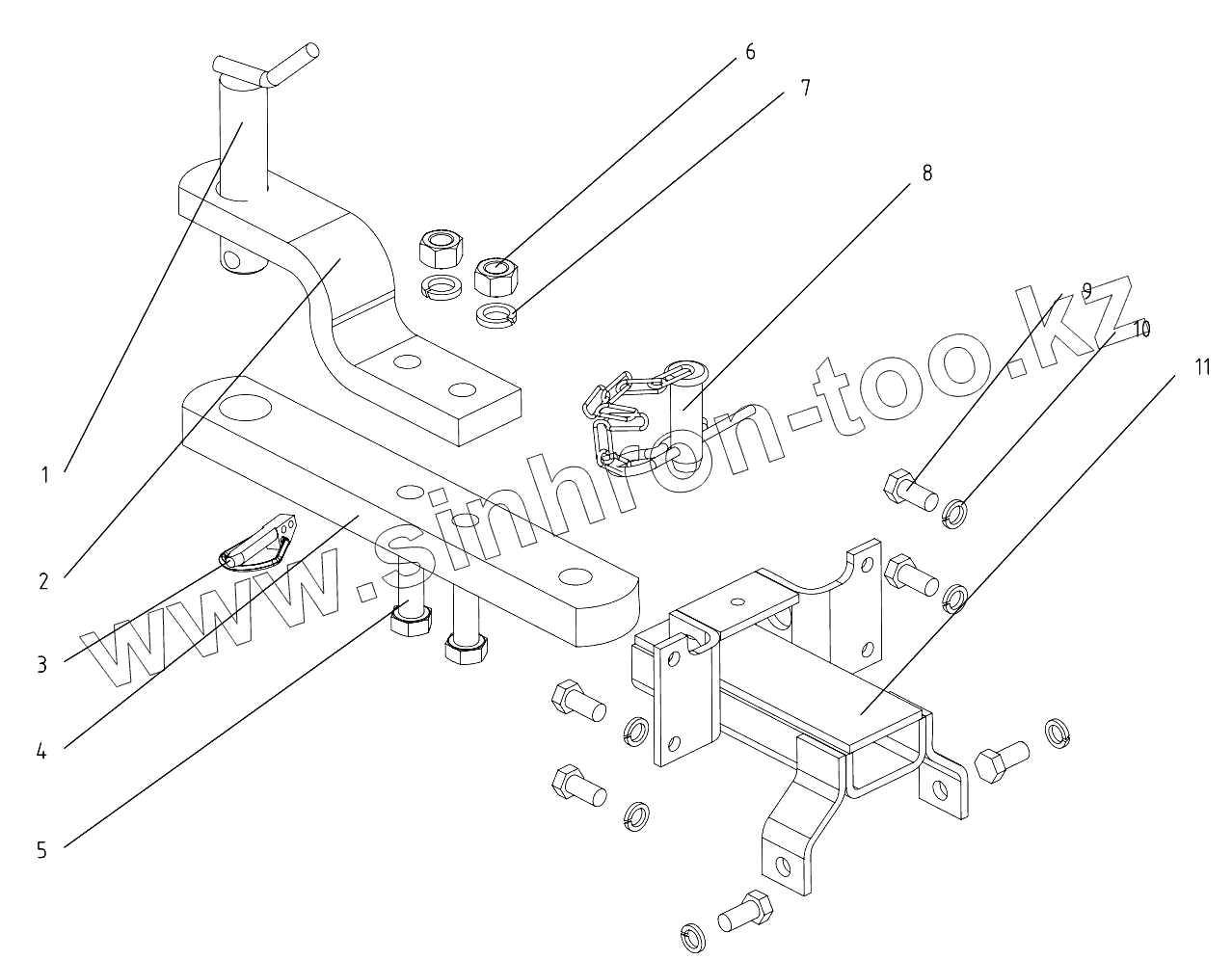 6
7
8
9
10
11
1
2
3
4
5
www.sinhron-too.kz