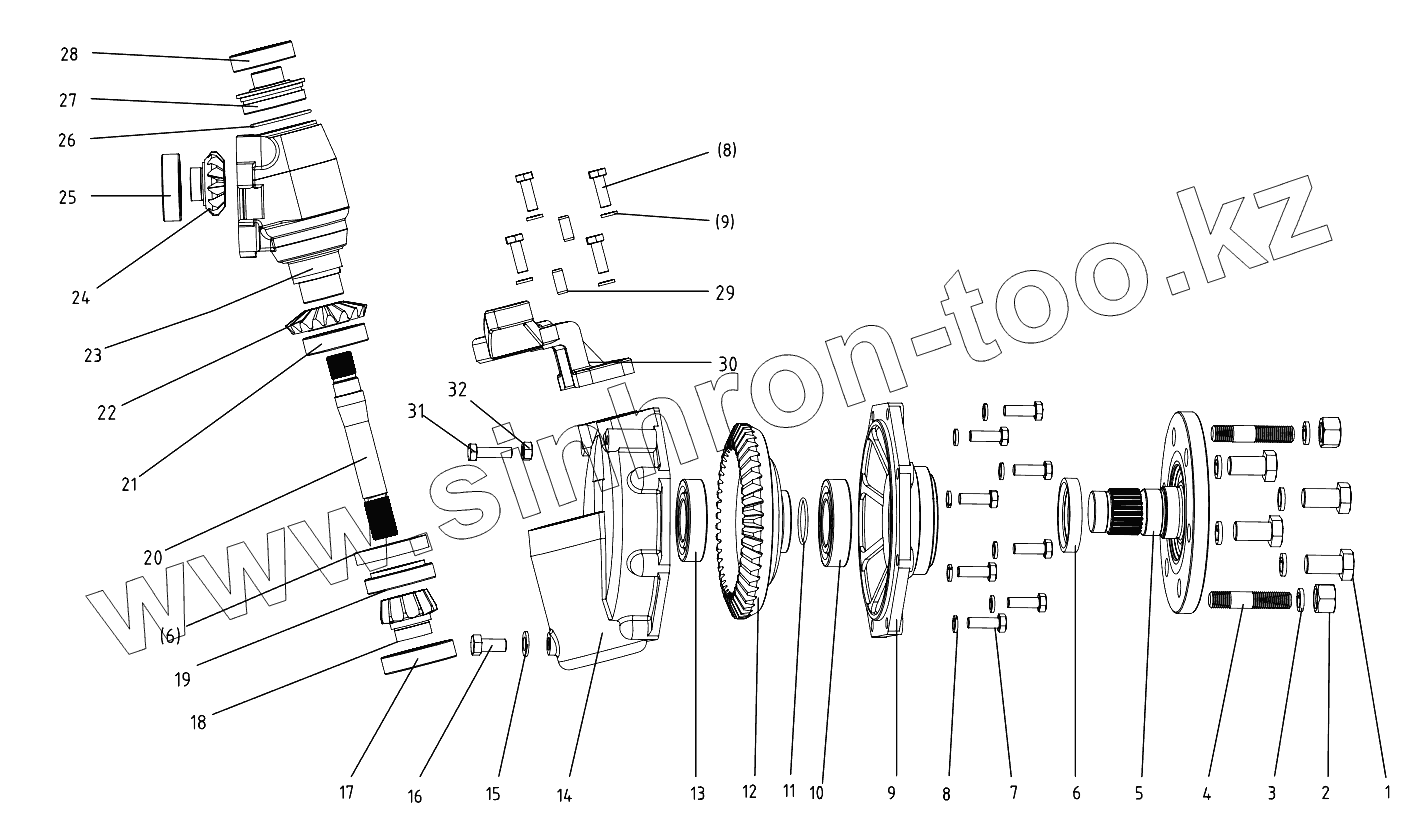 28
27
26
25
24
23
22
21
20
(6)
19
18
17
16
15
14
13
12
11
10
9
8
7
6
5
4
3
2
1
(8)
(9)
29
30
31
32
www.sinhron-too.kz