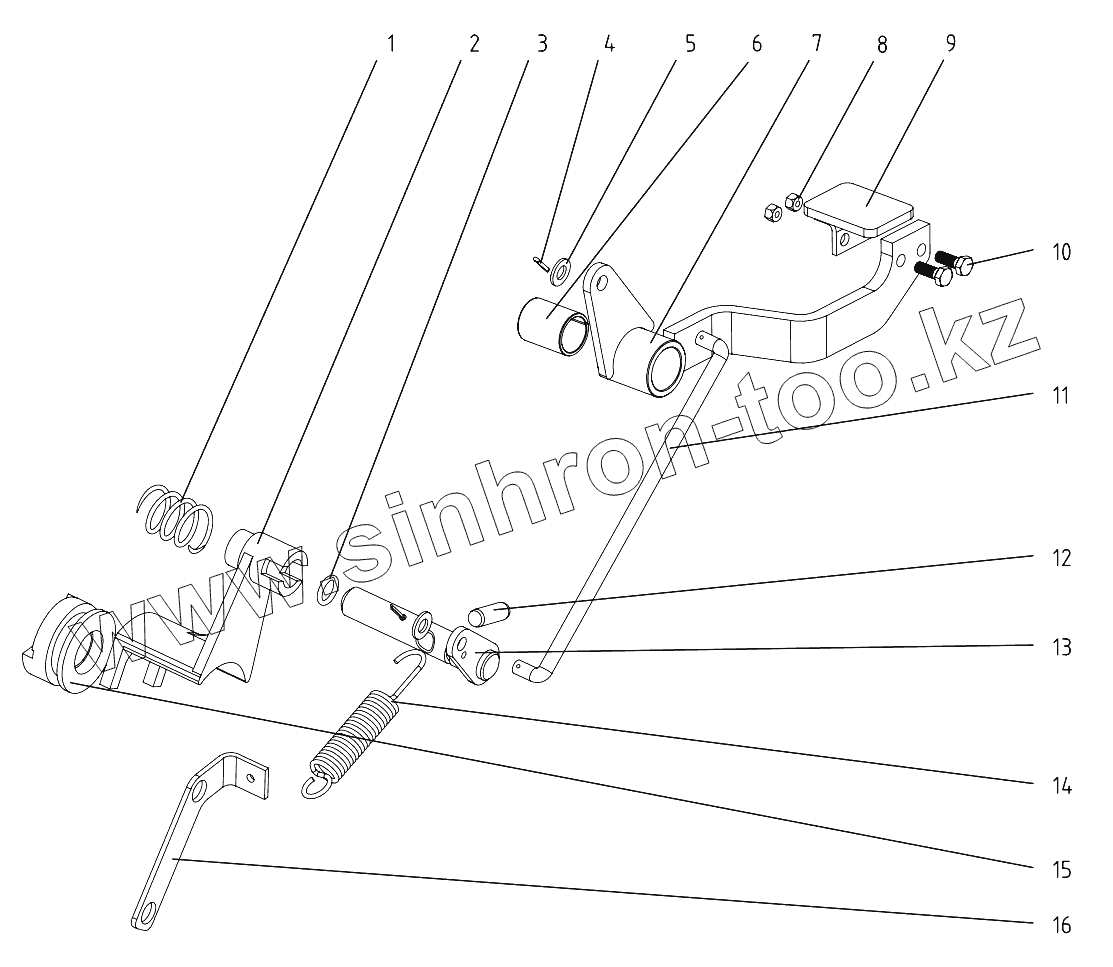 1 2 3 4 5 6 7 8 9

10

11

12

13

14

15

16

www.sinhron-too.kz