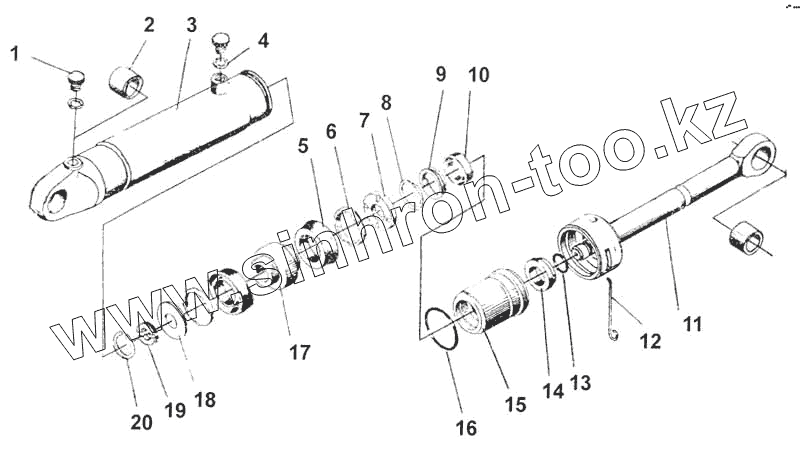 1
2
3
4
5
6
7
8
9
10
11
12
13
14
15
16
17
18
19
20
www.sinhron-too.kz