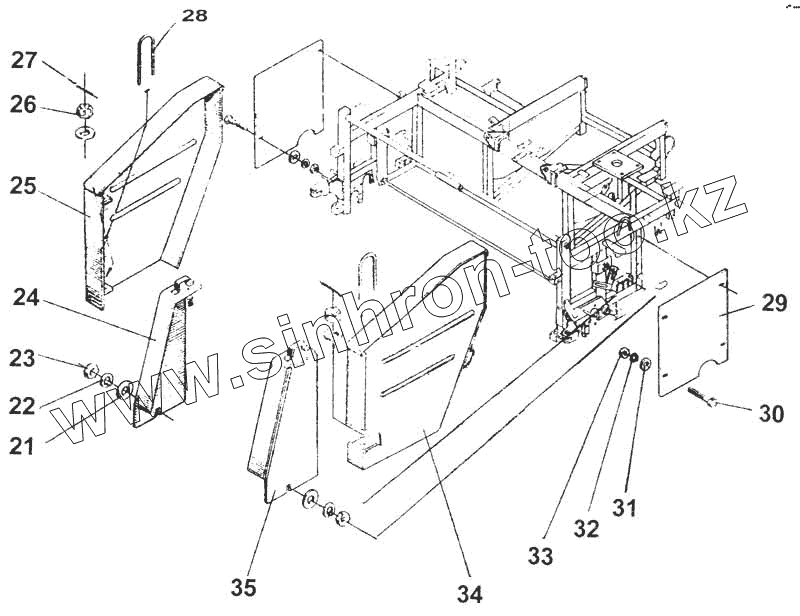 28
27
26
25
24
23
22
21
www.sinhron-too.kz
29
30
31
32
33
34
35