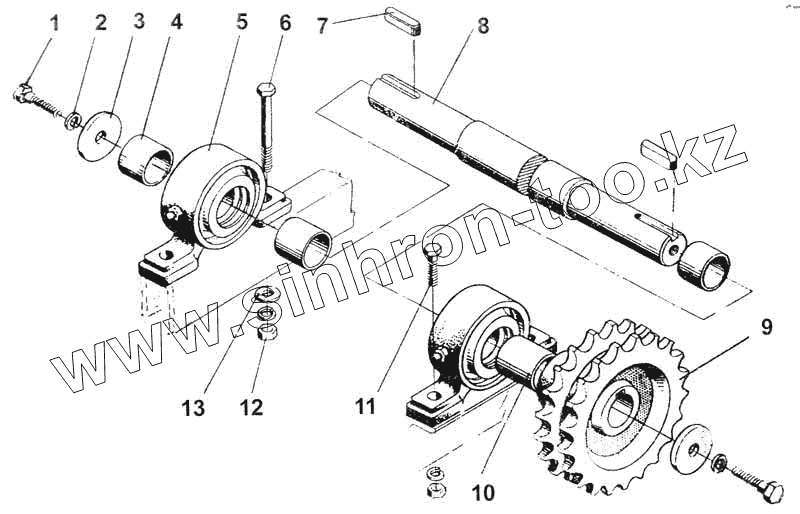 1 2 3 4 5 6 7 8

9

13 12 11 10

www.sinhron-too.kz