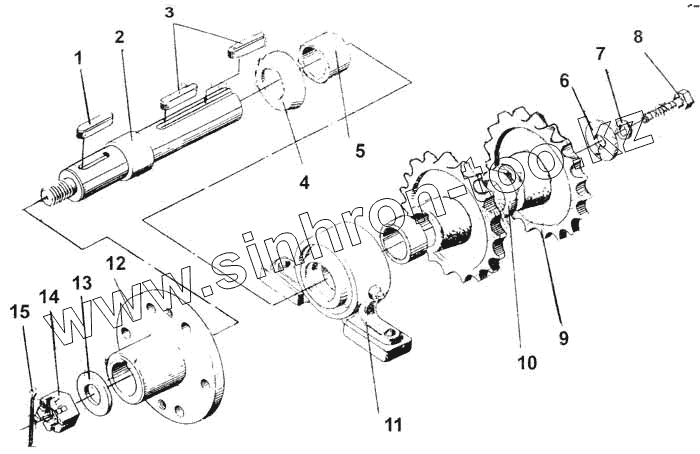 1
2
3
4
5
6
7
8
9
10
11
12
13
14
15
www.sinhron-too.kz