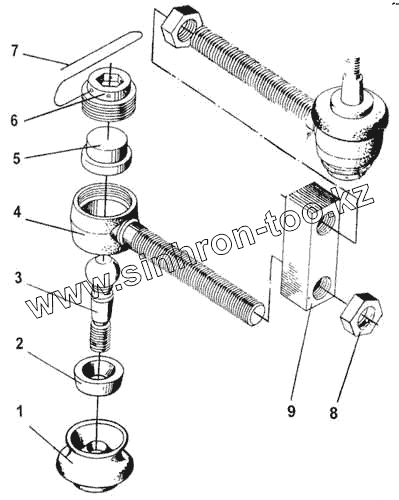 7
6
5
4
3
2
1
www.sinhron-too.kz
9
8