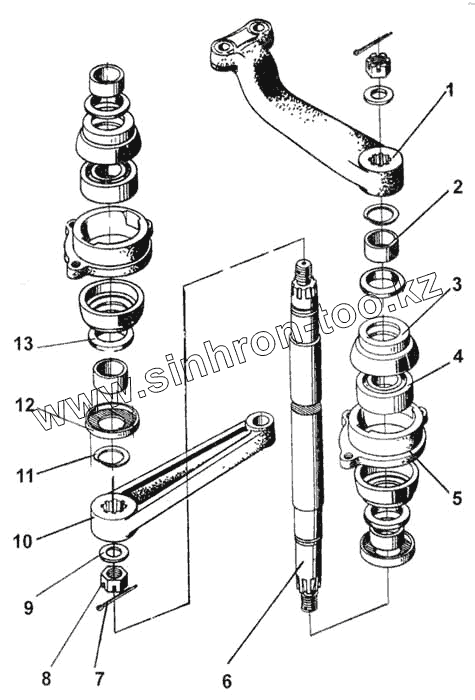 1
2
3
4
5
13
12
11
10
9
8
7
6
www.sinhron-too.kz