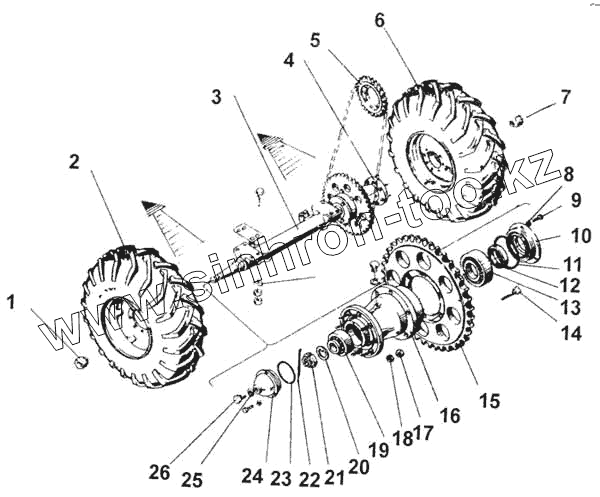 6
5
4
3
7
2
8
9
10
11
12
13
14
1
15
16
17
18
19
20
21
22
23
24
25
26
www.sinhron-too.kz