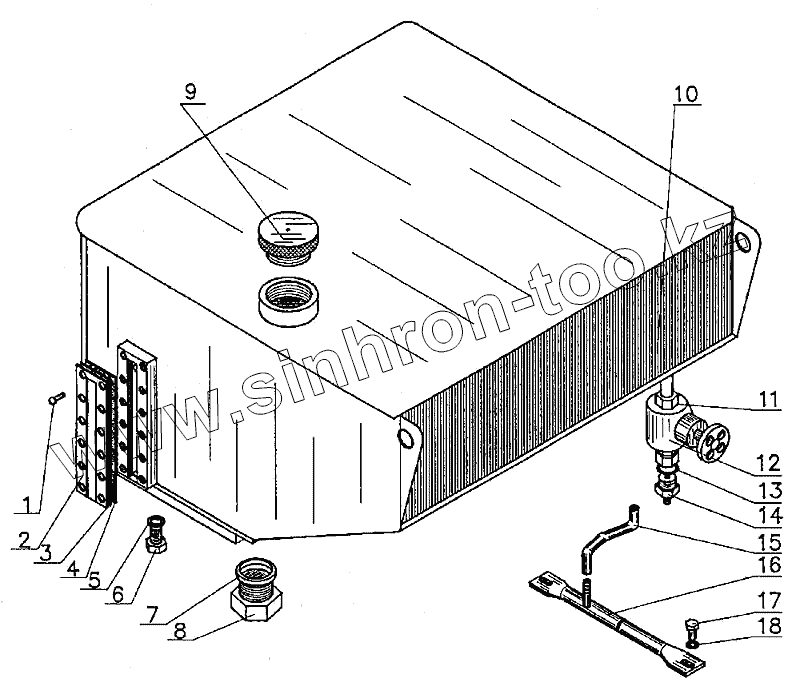 9
10
www.sinhron-too.kz
11
12
13
14
15
16
17
18
1
2
3
4
5
6
7
8