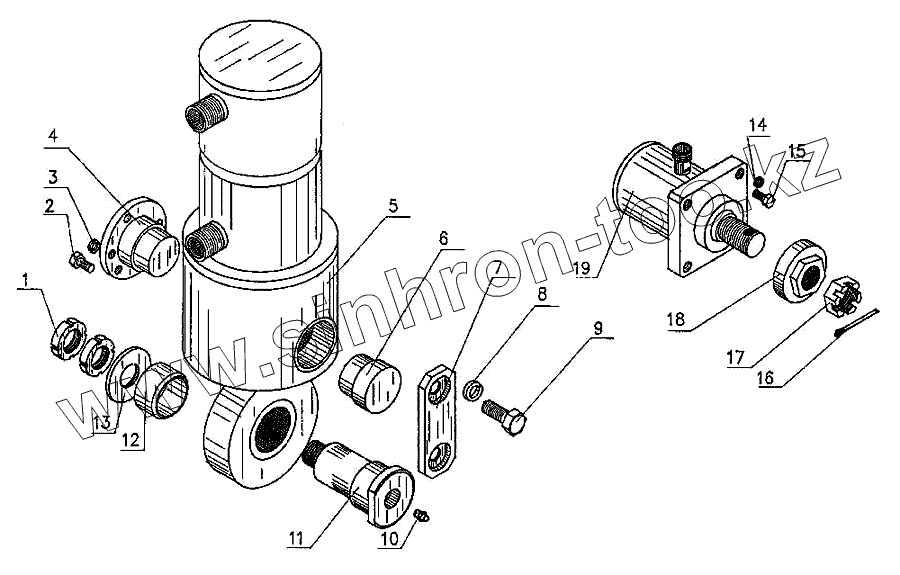 4
3
2
1
13
12
5
6
7
8
9
11
10
14
15
19
18
17
16
www.sinhron-too.kz