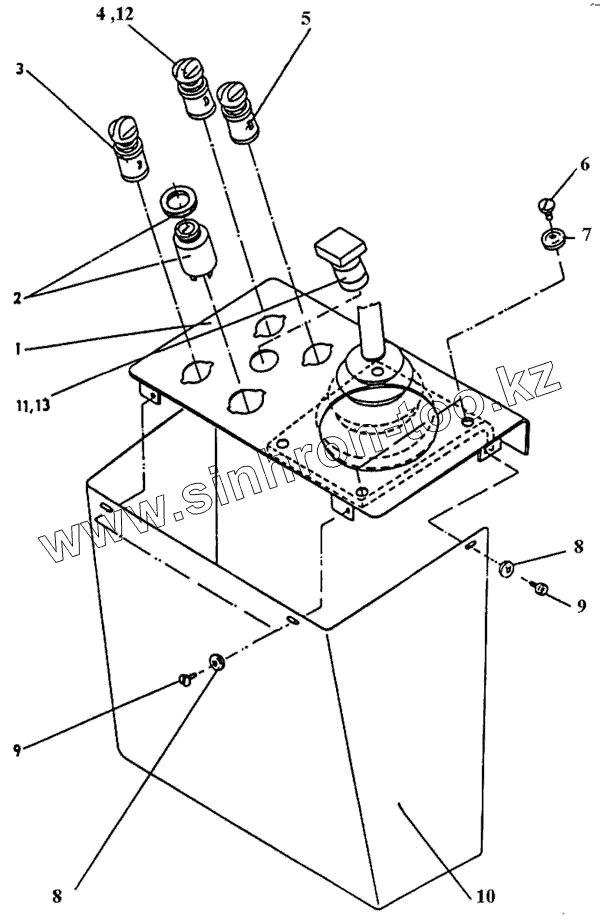 4 ,12
5
3
6
7
2
1
11,13
www.sinhron-too.kz
8
9
9
8
10