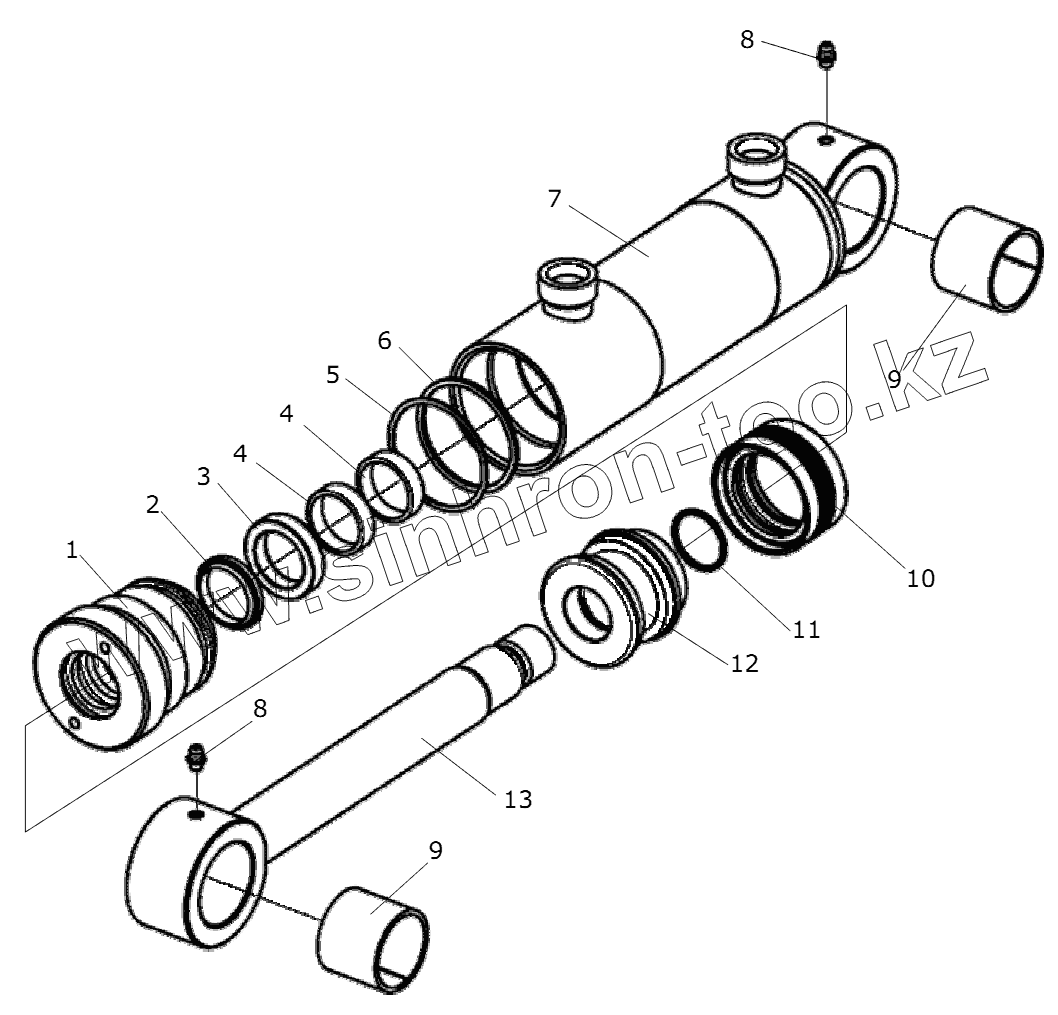 8
7
9
6
5
4
4
3
2
1
10
11
12
8
13
9
www.sinnron-too.kz