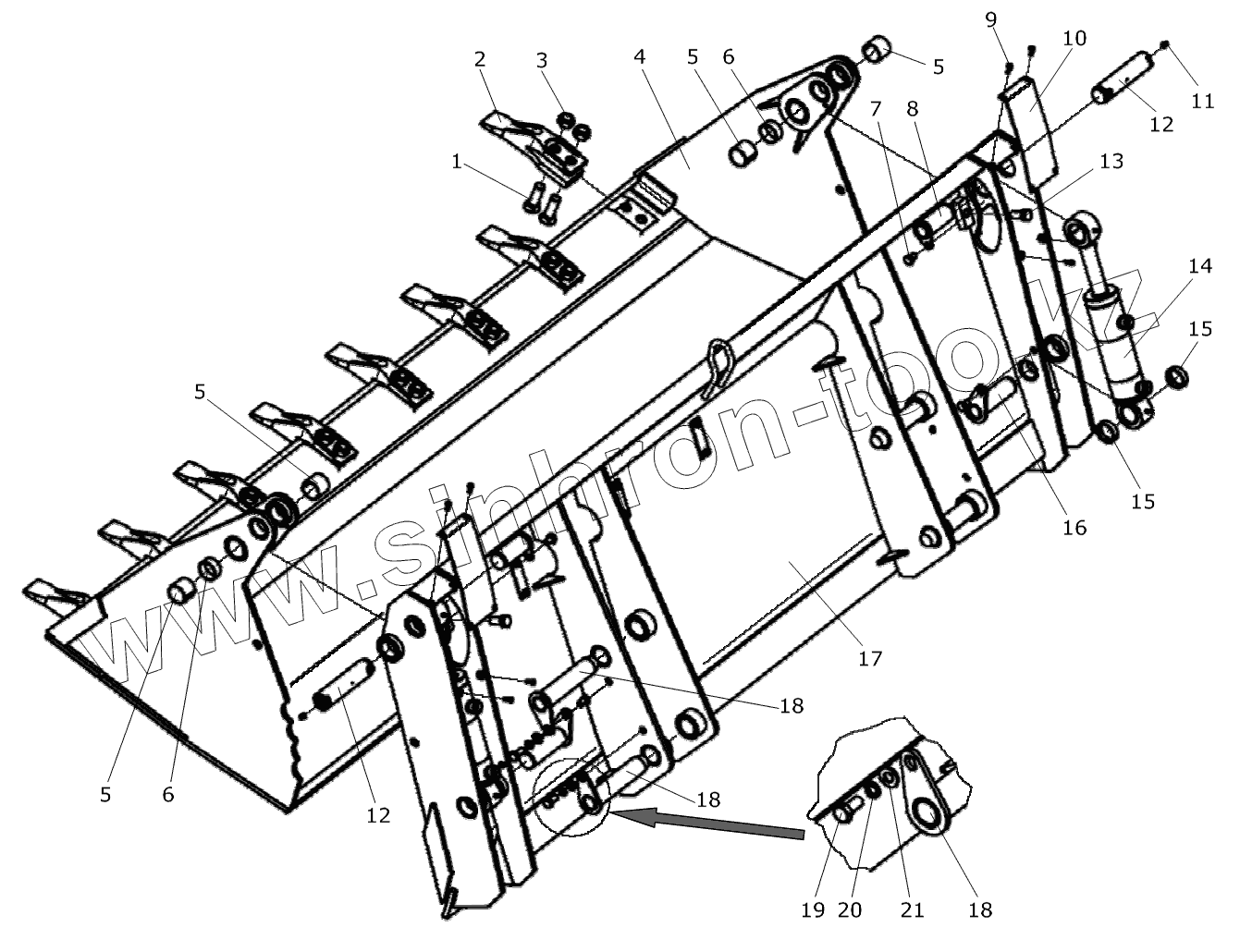 2
3
4
5
6
5
9
10
11
12
1
7
8
13
14
15
5
15
16
17
18
5
6
12
18
19
20
21
18
www.sinhron-too.kz