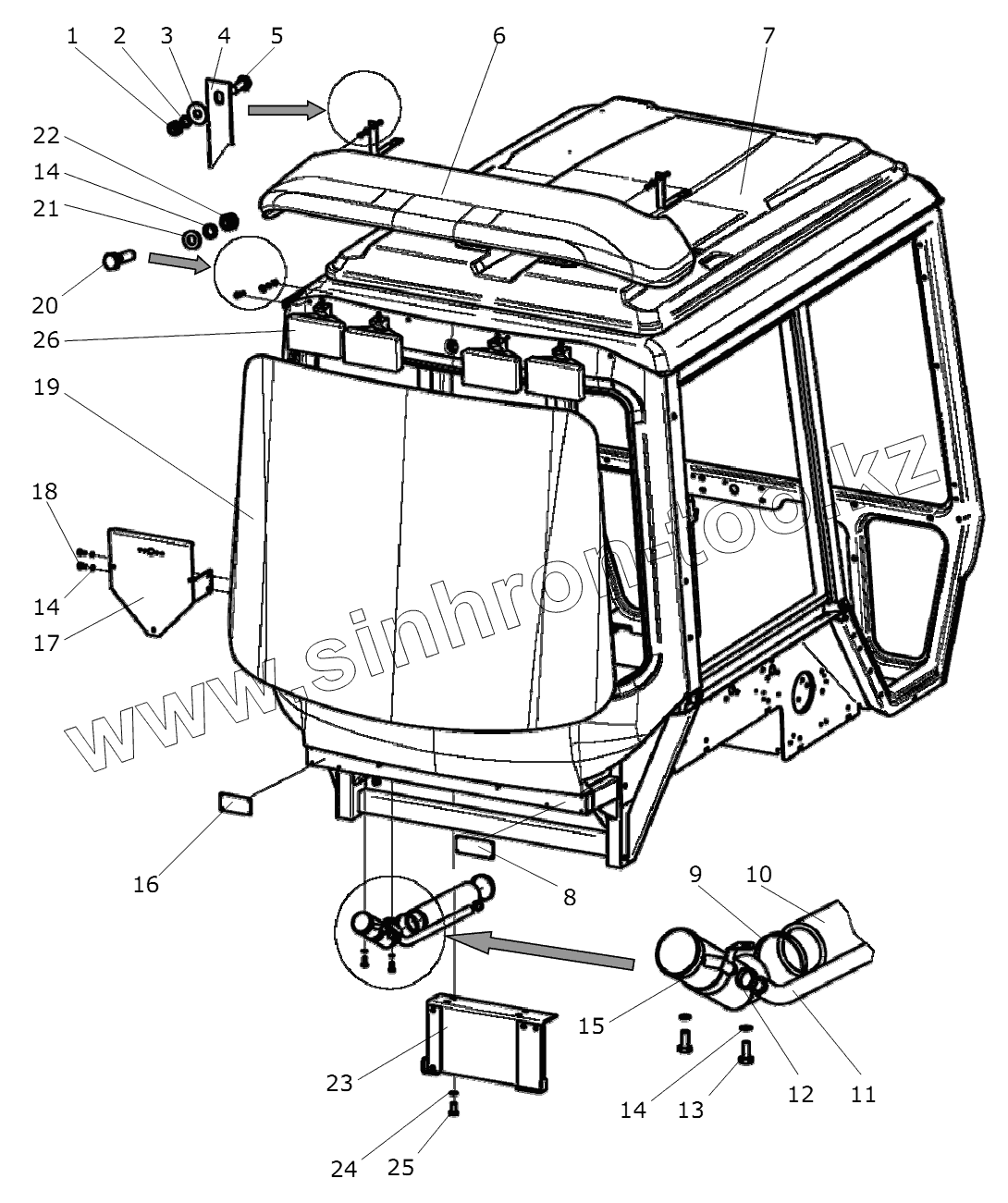 1 2 3 4 5
6
7
22
14
21
20
26
19
18
14
17
www.sinhron-too.kz
16
8
9 10
15
23
14 13 12 11
24 25