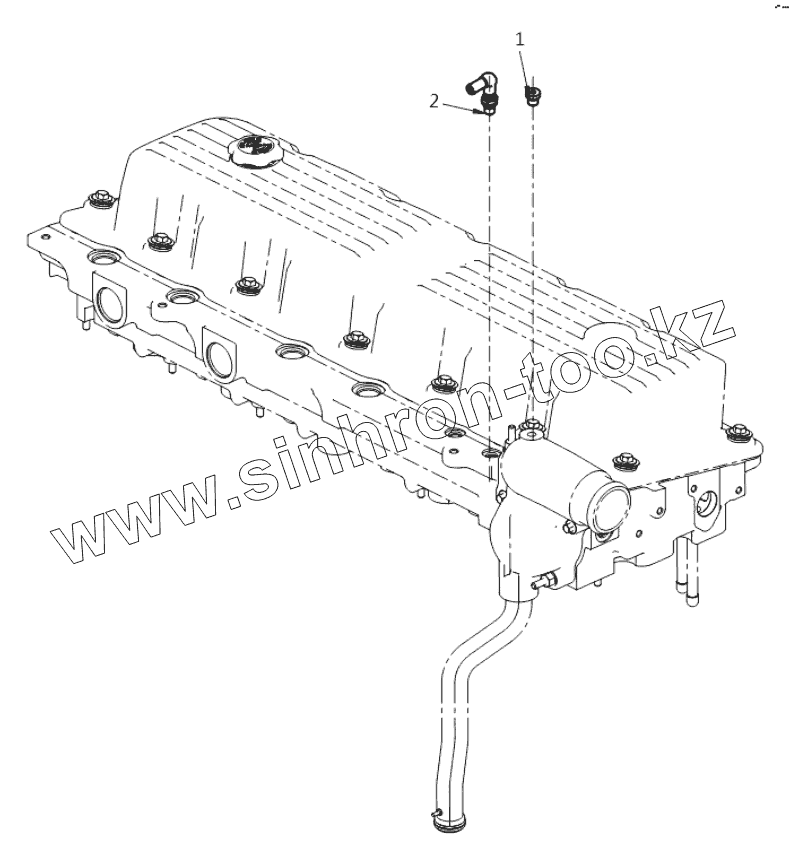 1
2
www.sinhron-too.kz