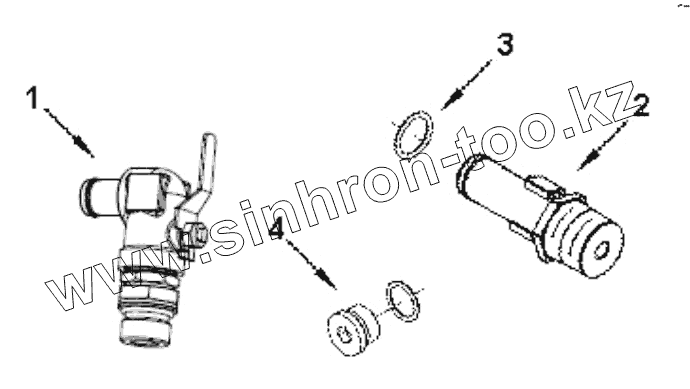 1
3
2
4
www.sinhron-too.kz