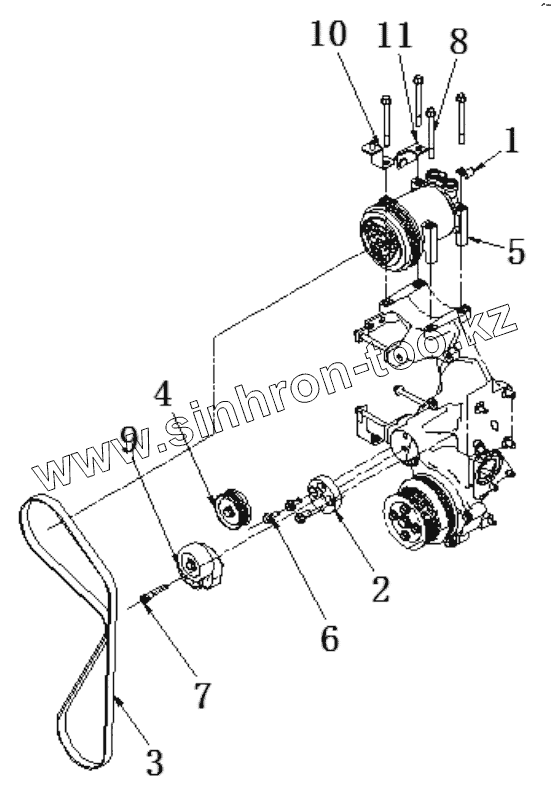 10 11 8
1
5
www.sinhron-too.kz
4
9
2
6
7
3