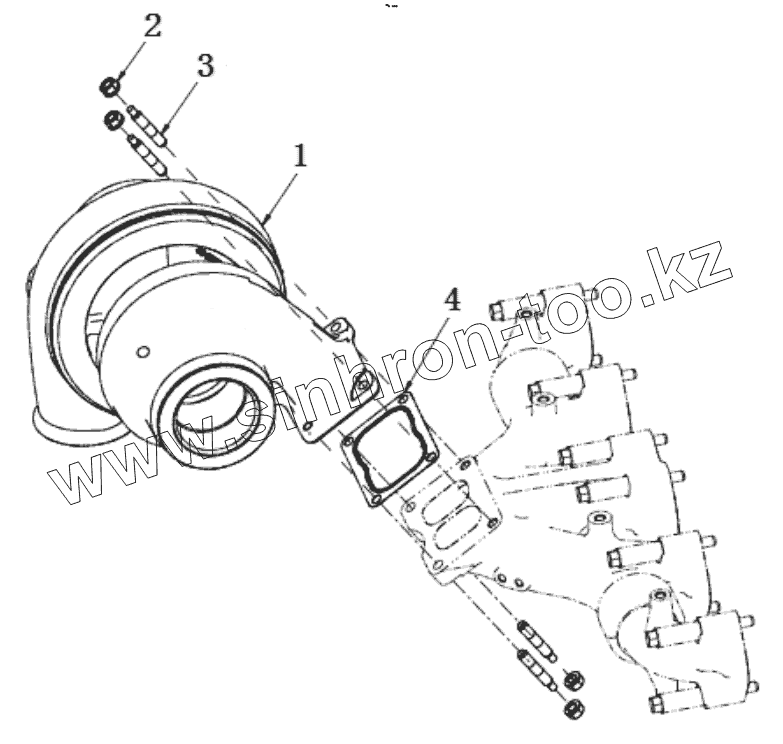 2
3
1
4
www.sinbron-too.kz