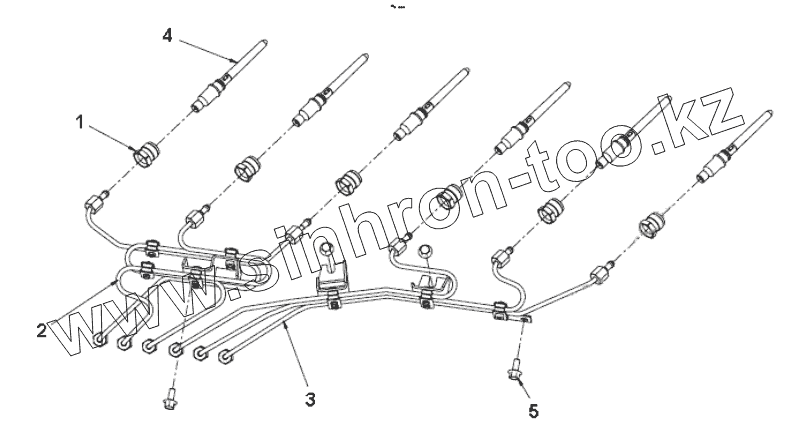 4
1
2
3
5
www.sinhron-too.kz