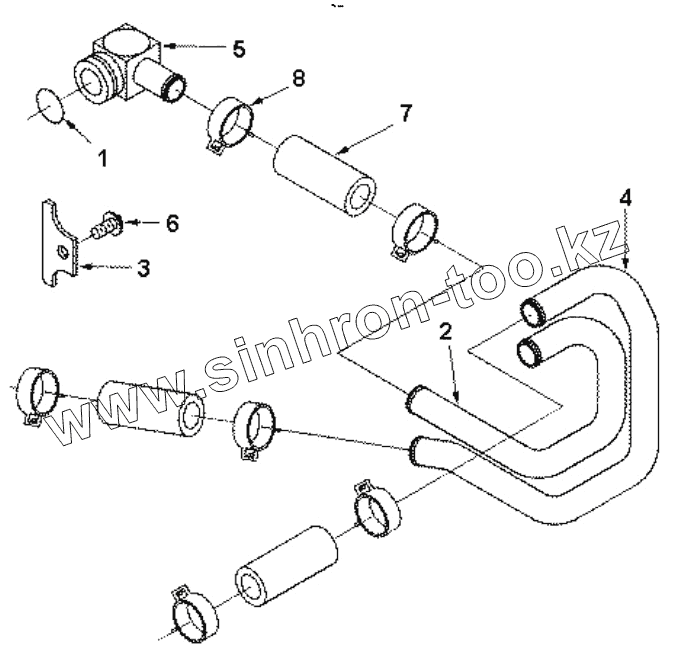 5
8
7
1
6
3
4
2
www.sinhron-too.kz