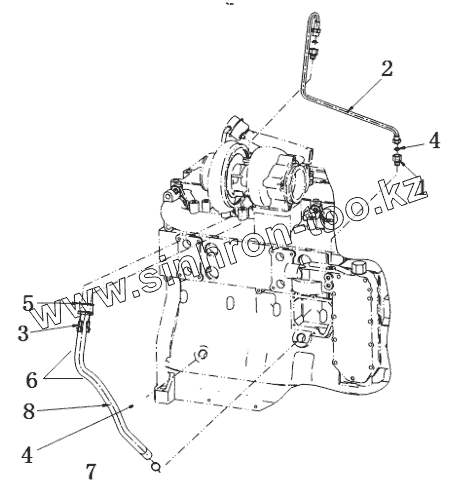 2
4
1
www.sinhron-too.kz
5
3
6
8
4
7