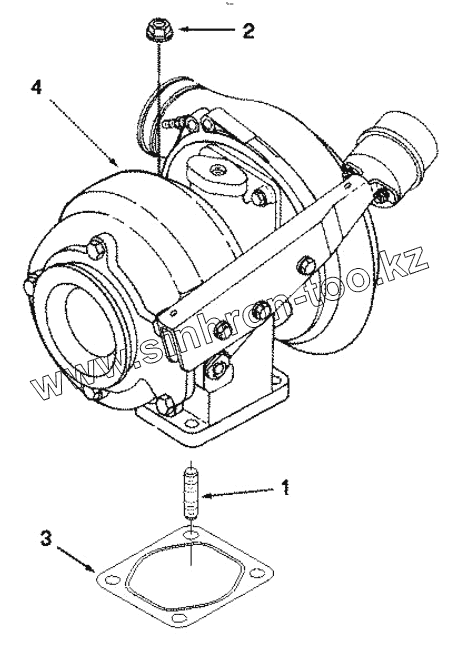 2
4
www.sinhron-too.kz
1
3