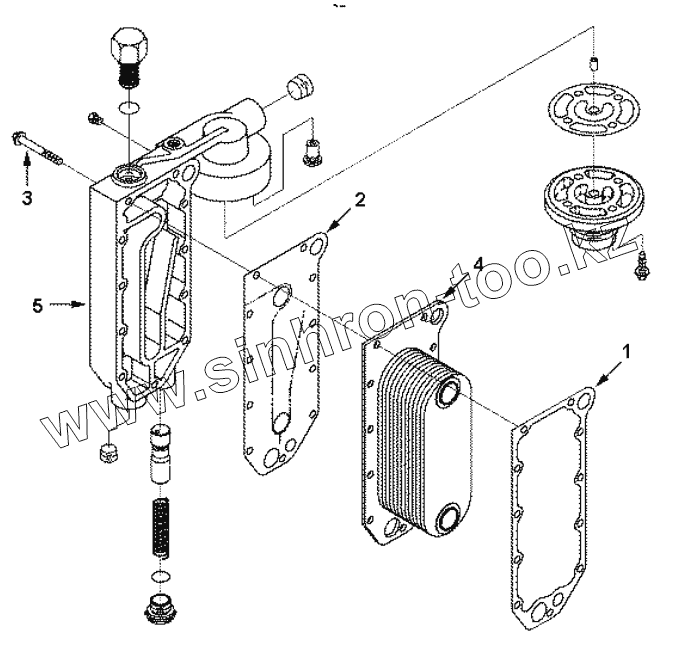 3

2

4

5

1

www.sinhron-too.kz