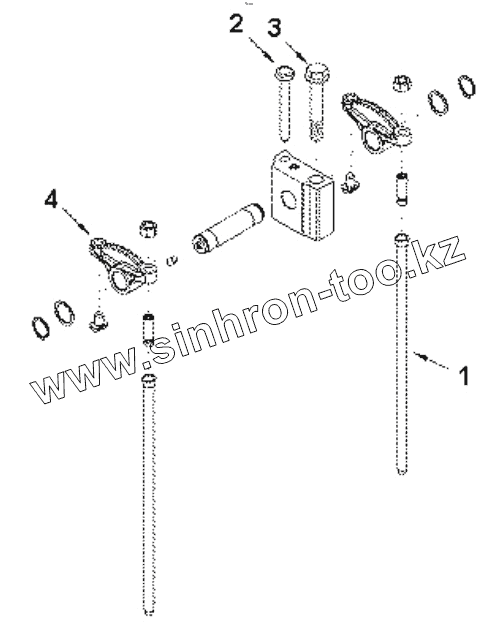 2
3
4
www.sinhron-too.kz
1