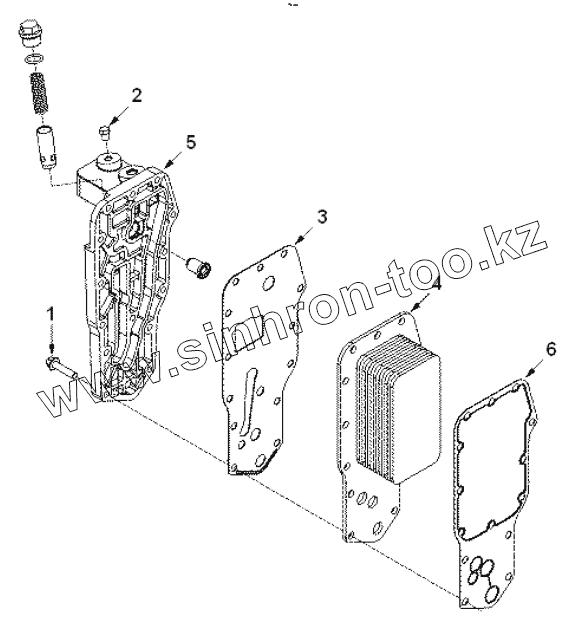 2
5
3
4
1
6
www.sinhron-too.kz