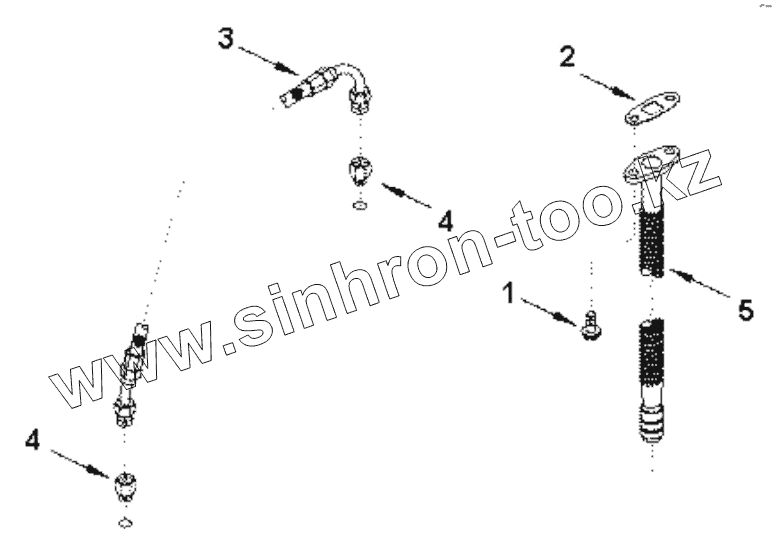 3
2
4
www.sinhron-too.kz
1
5
4