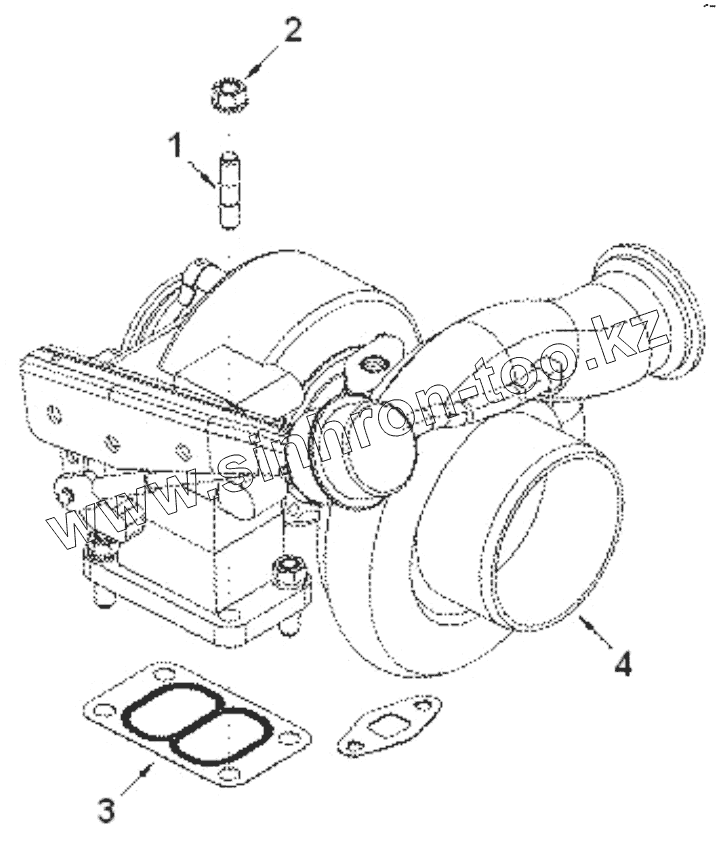 2

1

www.sinhron-too.kz

4

3