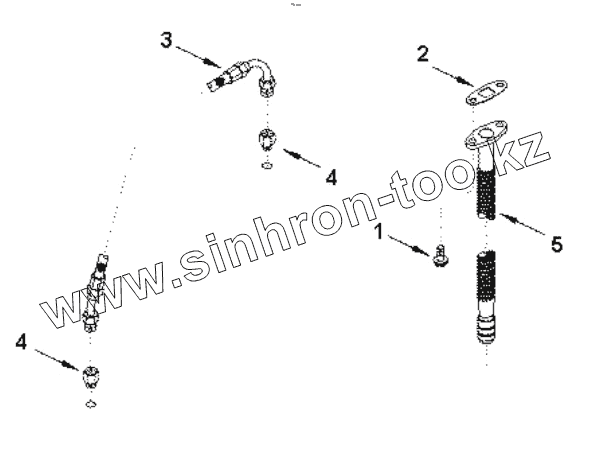 3
2
4
www.sinhron-too.kz
1
5
4