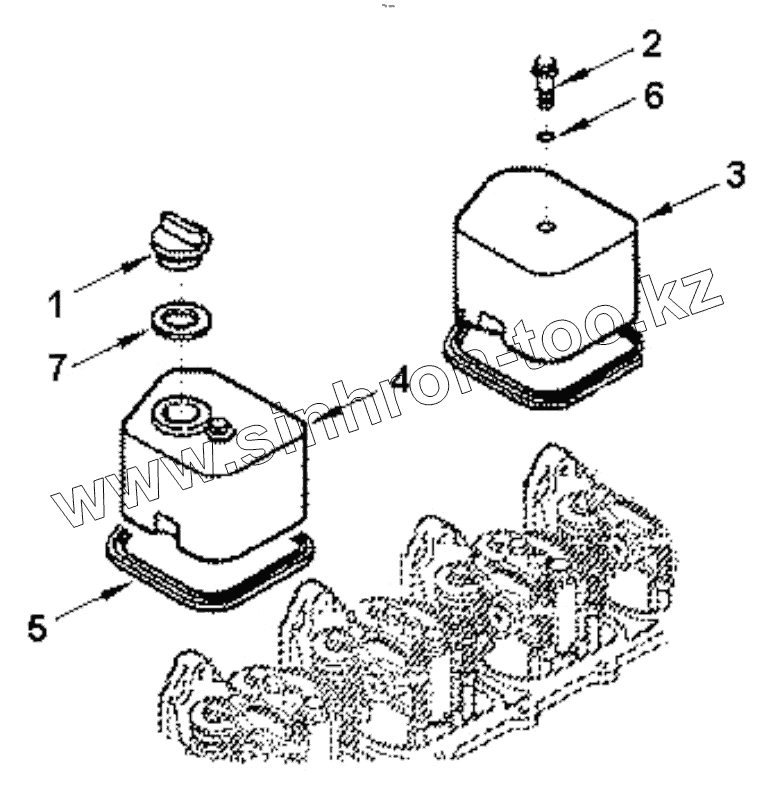 2
6
3
1
7
4
5
www.sinhron-too.kz