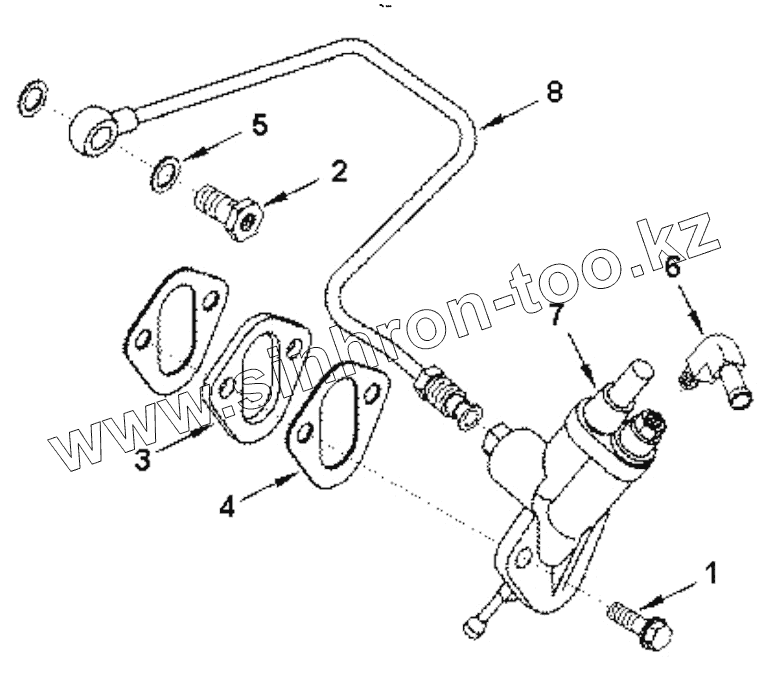 8
5
2
www.sinhron-too.kz
6
7
3
4
1