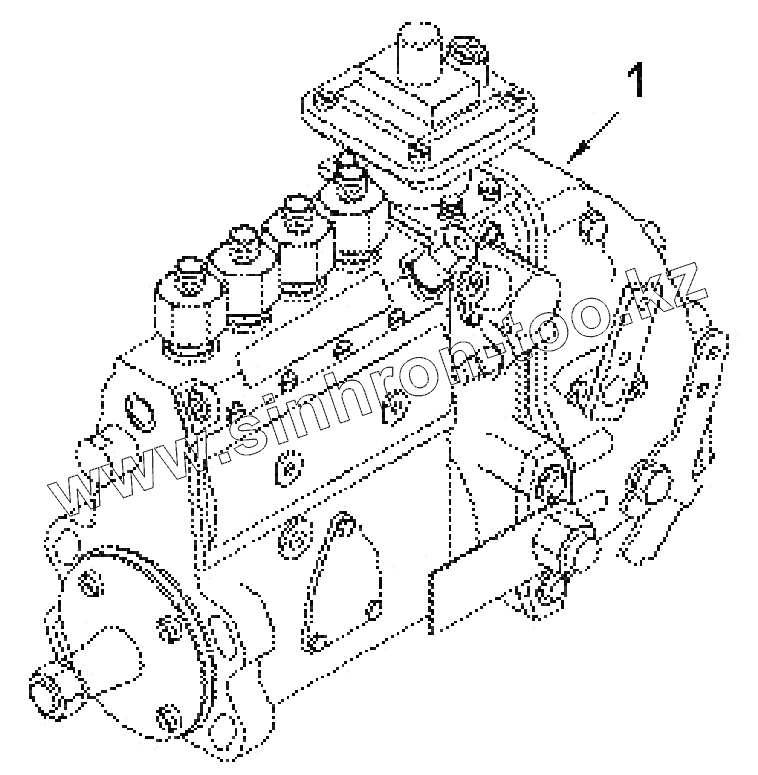 1

www.sinhron-too.kz