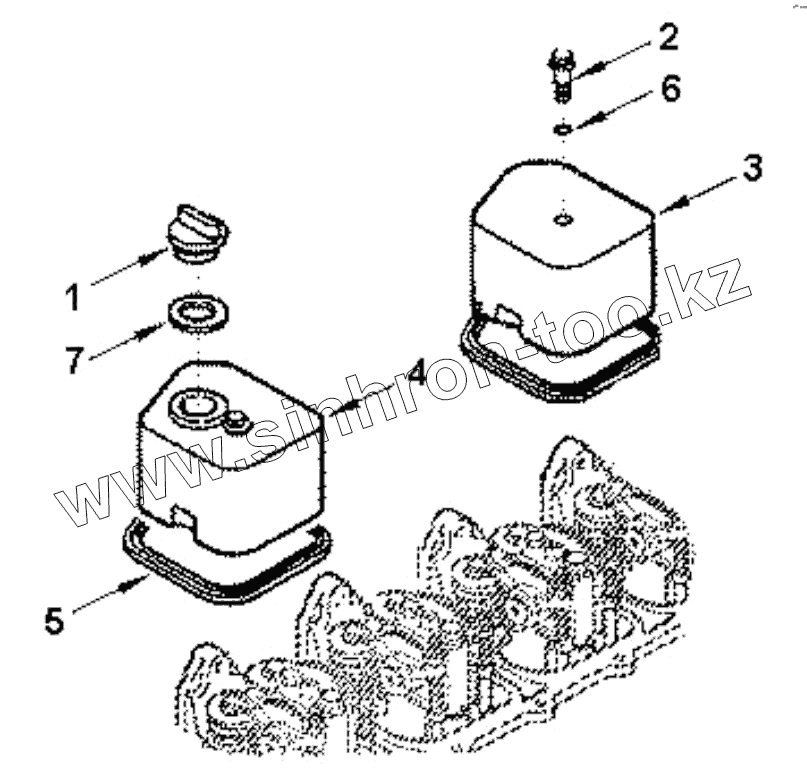 2
6
3
1
7
4
5
www.sinhron-too.kz