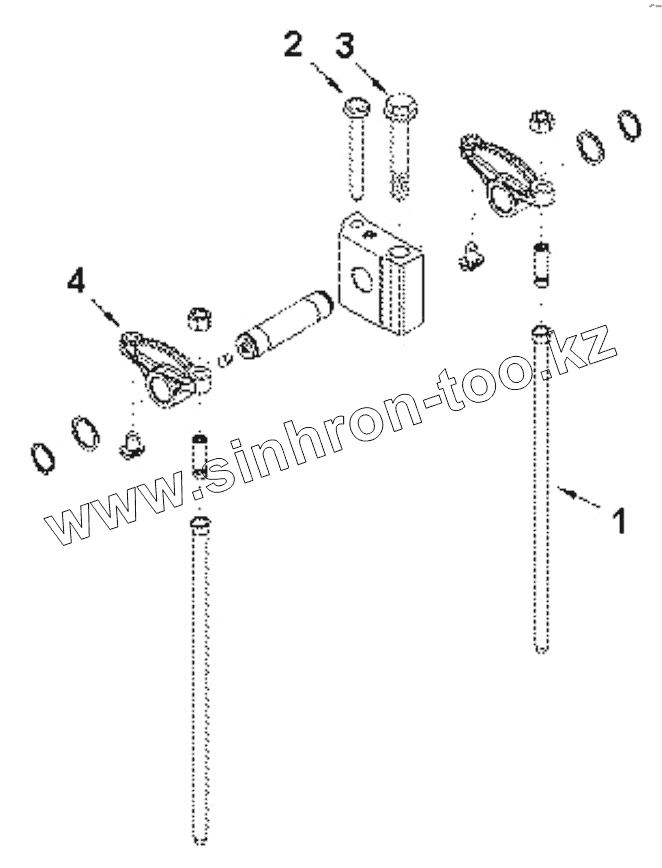 2
3
4
www.sinhron-too.kz
1