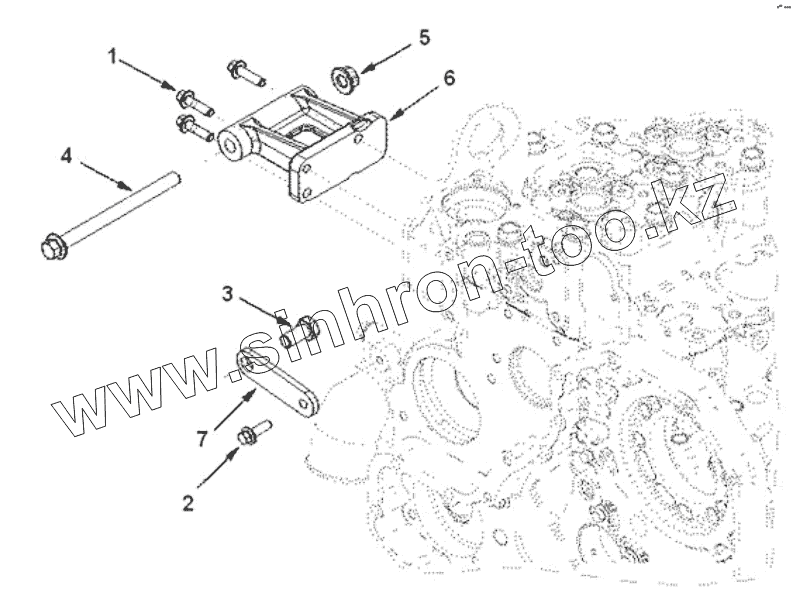 1
5
6
4
3
www.sinhron-too.kz
7
2