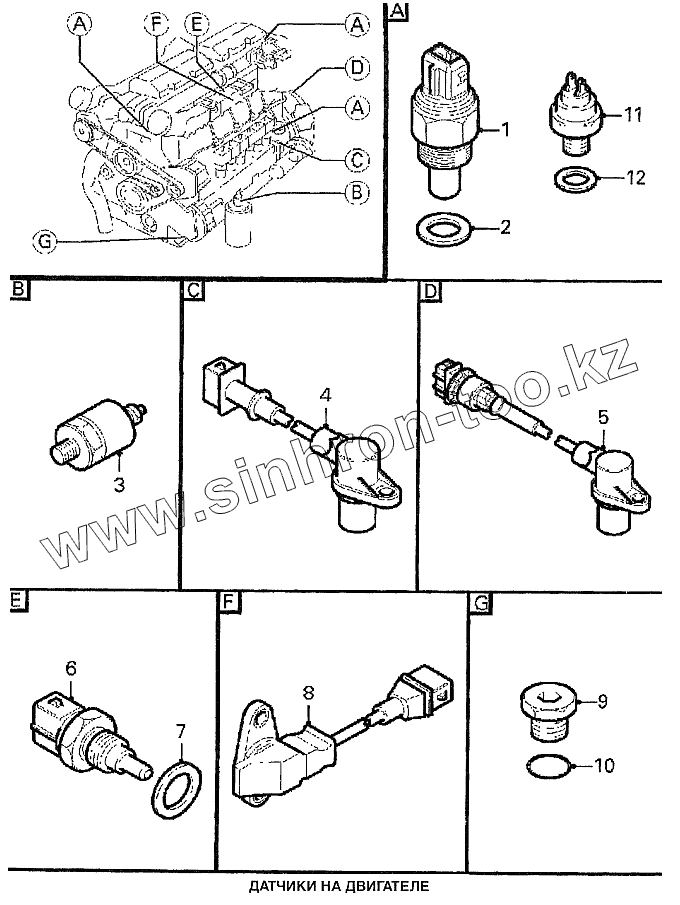 A F E A D A C B G

A
1
11
12
2

B
3

C
4

D
5

www.sinhron-too.kz

E
6
7

F
8

G
9
10

ДАТЧИКИ НА ДВИГАТЕЛЕ