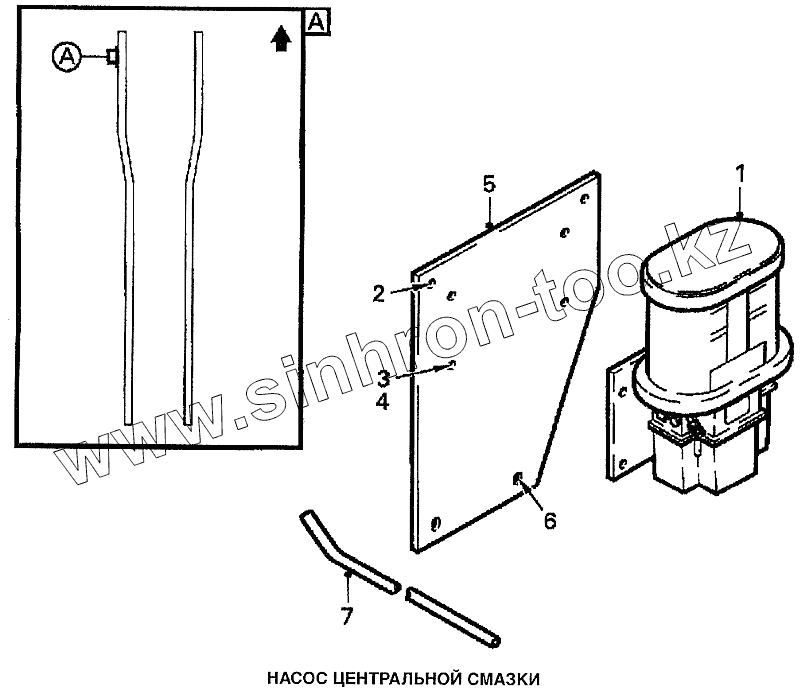 A
A
5
1
2
3
4
6
7
www.sinhron-too.kz
НАСОС ЦЕНТРАЛЬНОЙ СМАЗКИ