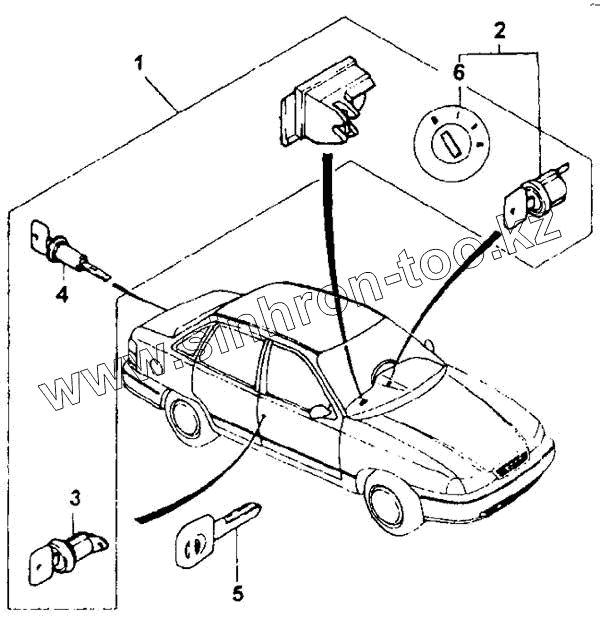 1
2
6
4
3
5
www.sinhron-too.kz