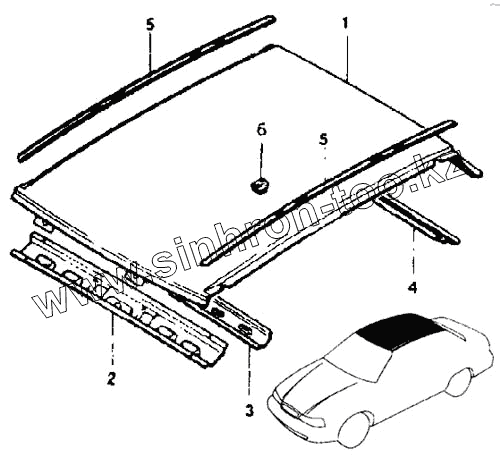 5
1
6
5
www.sinhron-too.kz
4
2
3