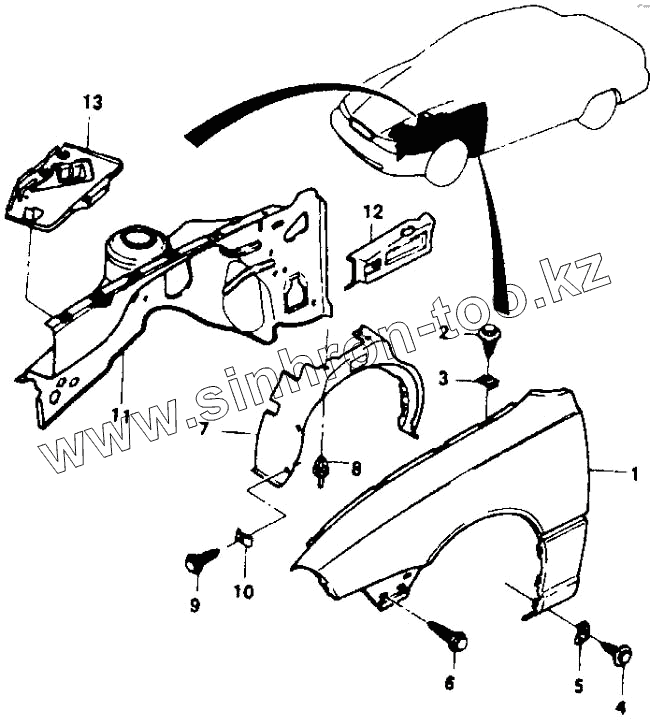 13

12

www.sinhron-too.kz

2

3

11

7

8

1

9

10

6

5

4