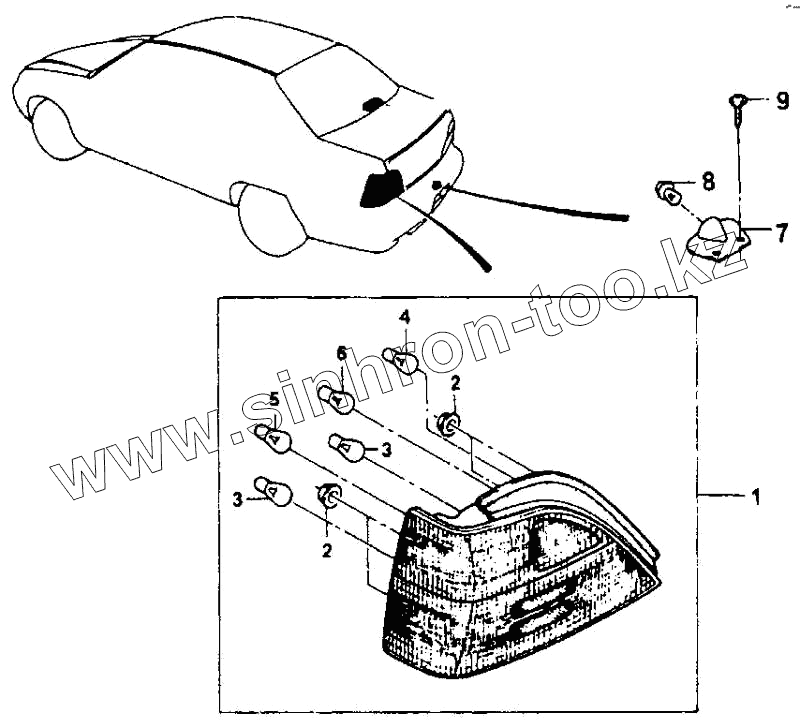 9
8
7
www.sinhron-too.kz
4
6
2
5
3
3
2
1