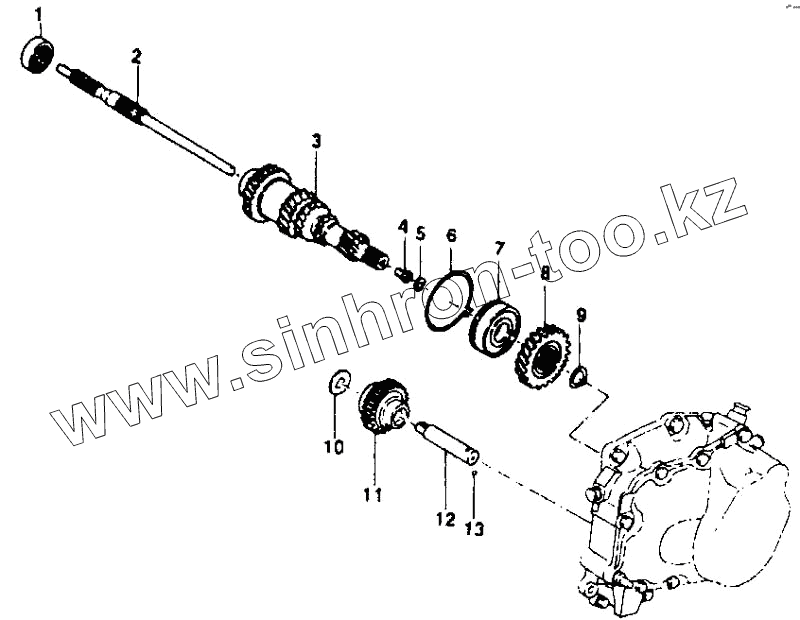 1
2
3
4
5
6
7
8
9
10
11
12
13
www.sinhron-too.kz