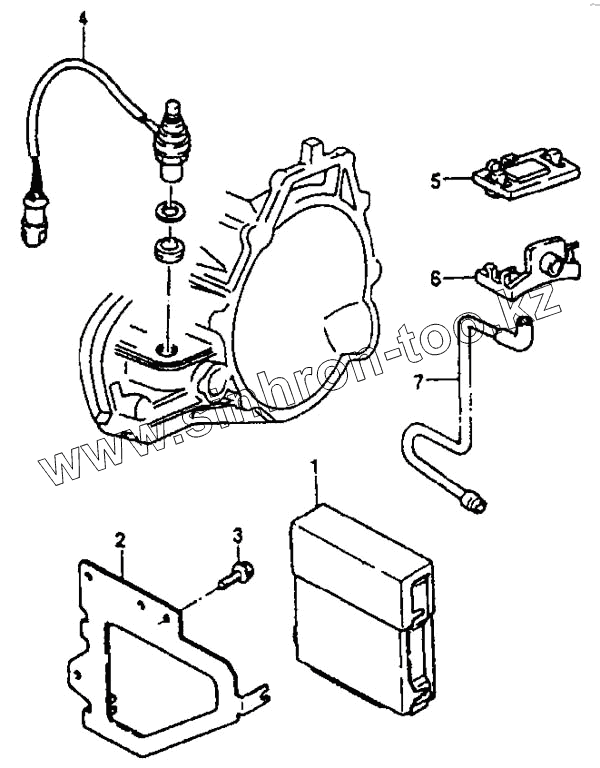 4
5
6
7
www.sinhron-too.kz
1
2
3