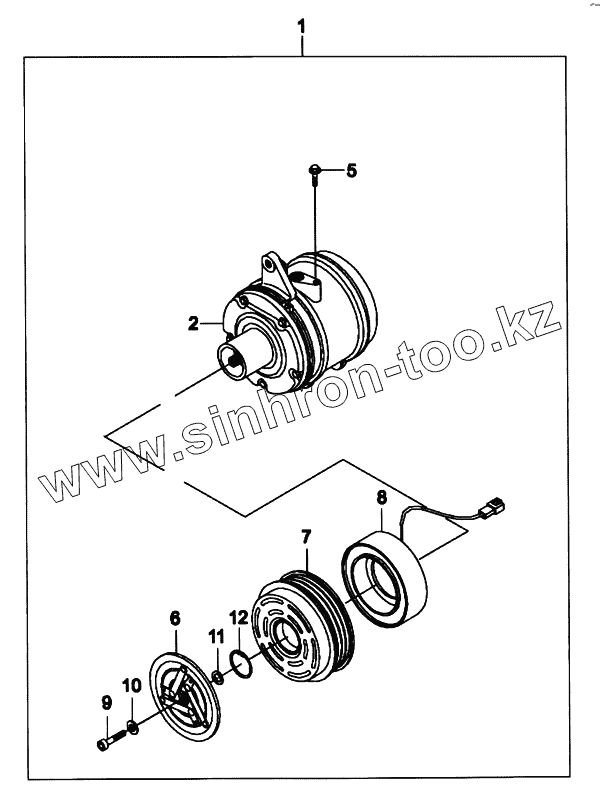 1
5
2
www.sinhron-too.kz
8
7
6
12
11
10
9