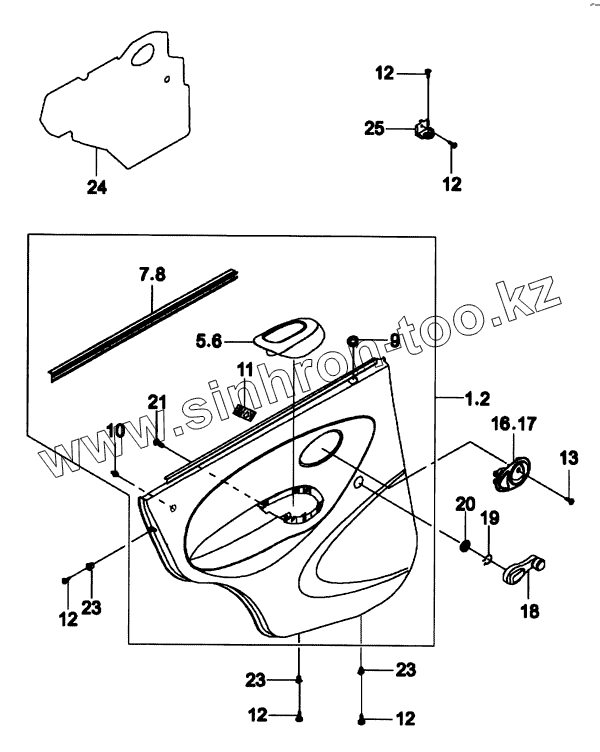 24

12
25
12

7.8
5.6
9
11
21
10
1.2
16.17
13
20
19
18
12
23
23
23
12
12

www.sinhron-too.kz